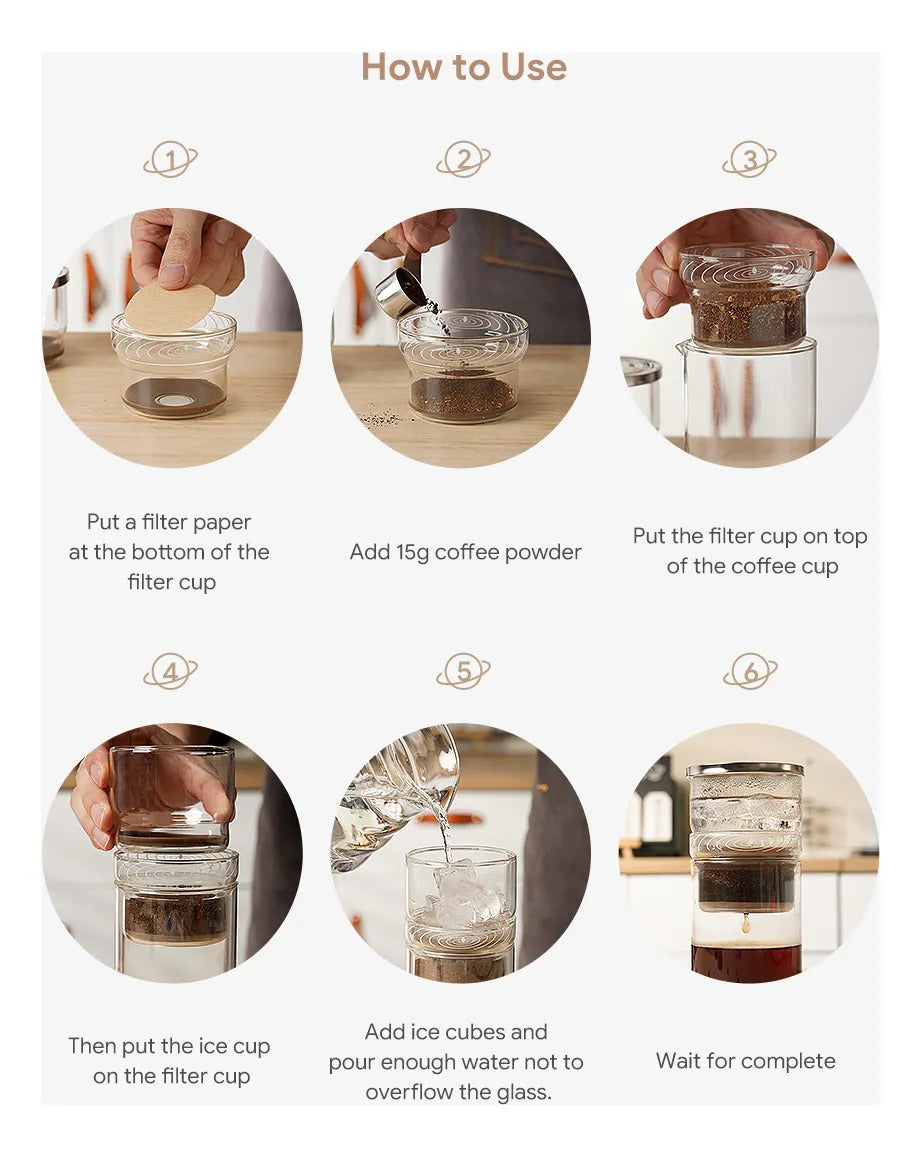 How to Use

1

Put a filter paper at the bottom of the filter cup

2

Add 15g coffee powder

3

Put the filter cup on top of the coffee cup

4

Then put the ice cup on the filter cup

5

Add ice cubes and pour enough water not to overflow the glass.

6

Wait for complete